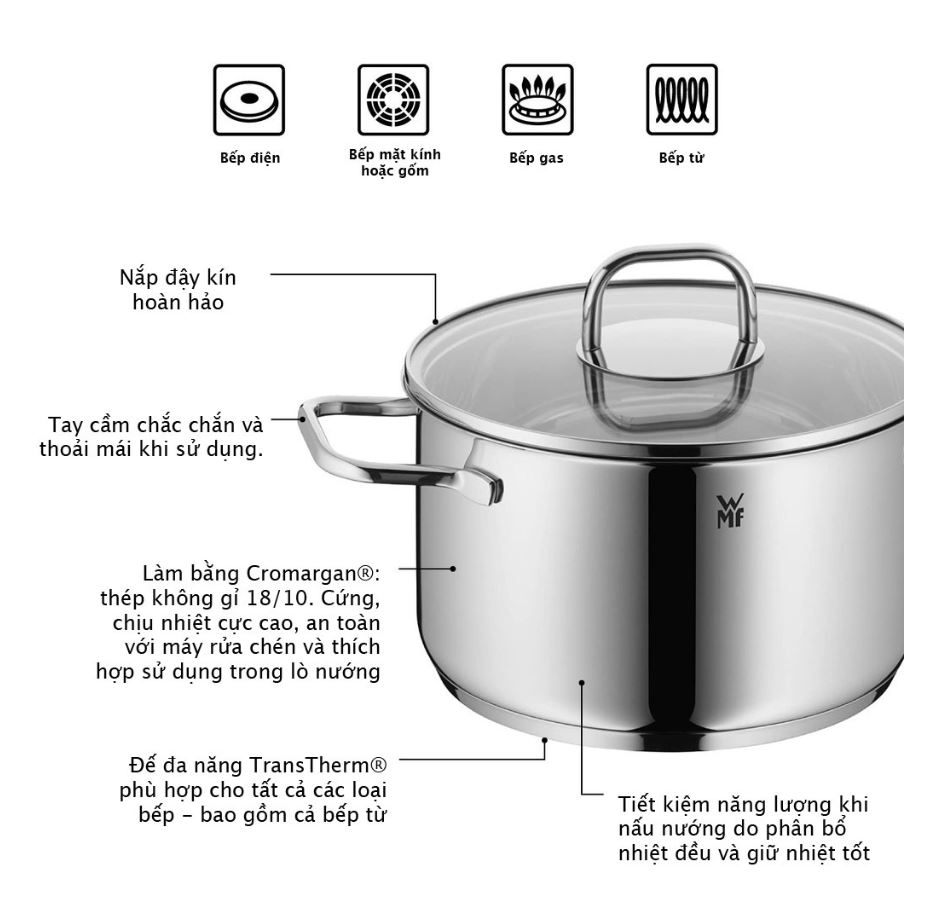 Bếp điện

Bếp mặt kính hoặc gốm

Bếp gas

Bếp từ

Nắp đậy kín hoàn hảo

Tay cầm chắc chắn và thoải mái khi sử dụng.

WMF

Làm bằng Cromargan®: thép không gỉ 18/10. Cứng, chịu nhiệt cực cao, an toàn với máy rửa chén và thích hợp sử dụng trong lò nướng

Đế đa năng TransTherm® phù hợp cho tất cả các loại bếp – bao gồm cả bếp từ

Tiết kiệm năng lượng khi nấu nướng do phân bổ nhiệt đều và giữ nhiệt tốt